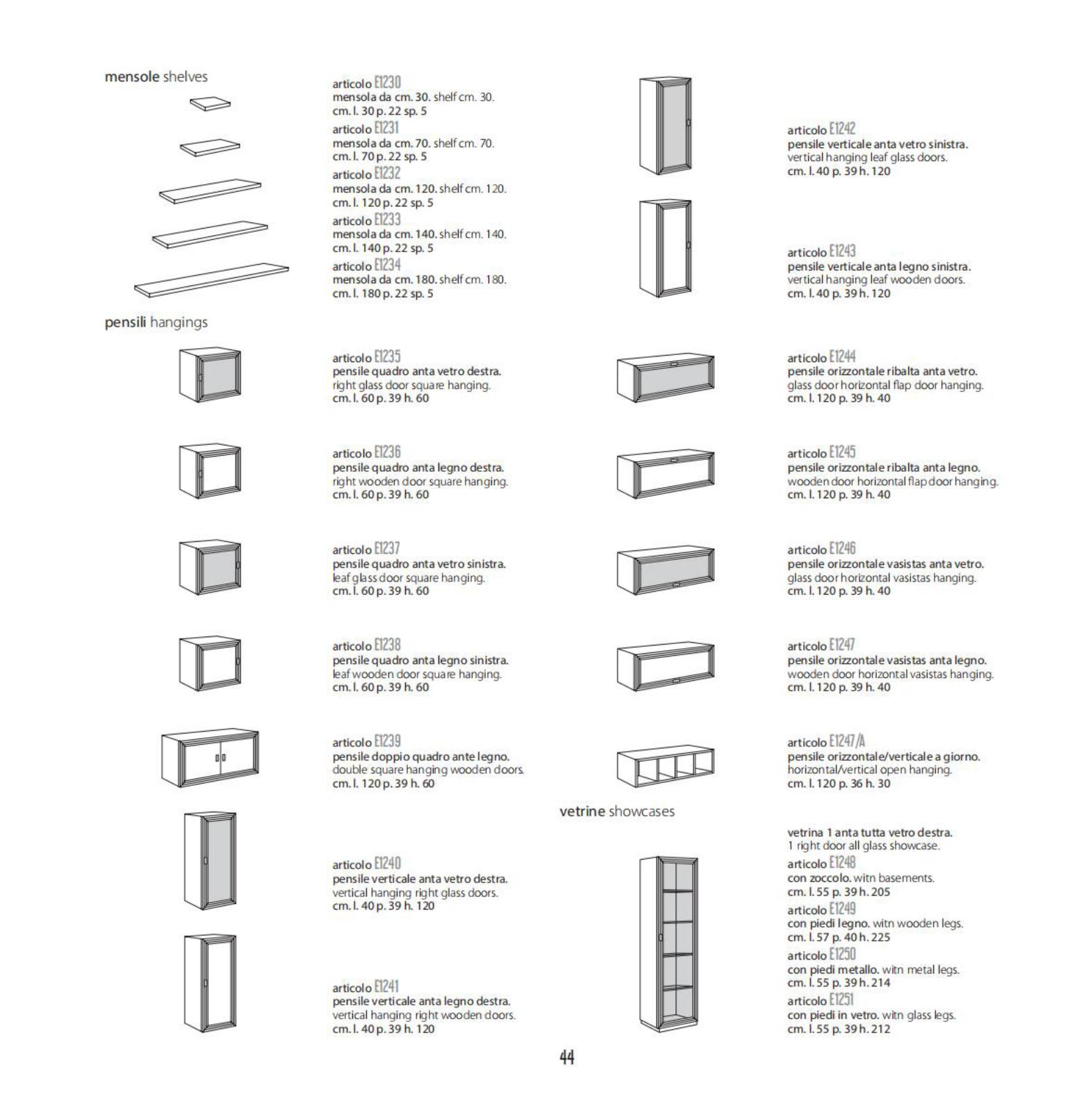 mensole shelves

articolo E1230
mensola da cm. 30. shelf cm. 30.
cm. l. 30 p. 22 sp. 5

articolo E1231
mensola da cm. 70. shelf cm. 70.
cm. l. 70 p. 22 sp. 5

articolo E1232
mensola da cm. 120. shelf cm. 120.
cm. l. 120 p. 22 sp. 5

articolo E1233
mensola da cm. 140. shelf cm. 140.
cm. l. 140 p. 22 sp. 5

articolo E1234
mensola da cm. 180. shelf cm. 180.
cm. l. 180 p. 22 sp. 5

pensili hangings

articolo E1235
pensile quadro anta vetro destra.
right glass door square hanging.
cm. l. 60 p. 39 h. 60

articolo E1236
pensile quadro anta legno destra.
right wooden door square hanging.
cm. l. 60 p. 39 h. 60

articolo E1237
pensile quadro anta vetro sinistra.
leaf glass door square hanging.
cm. l. 60 p. 39 h. 60

articolo E1238
pensile quadro anta legno sinistra.
leaf wooden door square hanging.
cm. l. 60 p. 39 h. 60

articolo E1239
pensile doppio quadro ante legno.
double square hanging wooden doors.
cm. l. 120 p. 39 h. 60

articolo E1240
pensile verticale anta vetro destra.
vertical hanging right glass doors.
cm. l. 40 p. 39 h. 120

articolo E1241
pensile verticale anta legno destra.
vertical hanging right wooden doors.
cm. l. 40 p. 39 h. 120

articolo E1242
pensile verticale anta vetro sinistra.
vertical hanging leaf glass doors.
cm. l. 40 p. 39 h. 120

articolo E1243
pensile verticale anta legno sinistra.
vertical hanging leaf wooden doors.
cm. l. 40 p. 39 h. 120

articolo E1244
pensile orizzontale ribalta anta vetro.
glass door horizontal flap door hanging.
cm. l. 120 p. 39 h. 40

articolo E1245
pensile orizzontale ribalta anta legno.
wooden door horizontal flap door hanging.
cm. l. 120 p. 39 h. 40

articolo E1246
pensile orizzontale vasistas anta vetro.
glass door horizontal vasistas hanging.
cm. l. 120 p. 39 h. 40

articolo E1247
pensile orizzontale vasistas anta legno.
wooden door horizontal vasistas hanging.
cm. l. 120 p. 39 h. 40

articolo E1247/A
pensile orizzontale/verticale a giorno.
horizontal/vertical open hanging.
cm. l. 120 p. 36 h. 30

vetrine showcases

vetrina 1 anta tutta vetro destra.
1 right door all glass showcase.

articolo E1248
con zoccolo. witn basements.
cm. l. 55 p. 39 h. 205

articolo E1249
con piedi legno. witn wooden legs.
cm. l. 57 p. 40 h. 225

articolo E1250
con piedi metallo. witn metal legs.
cm. l. 55 p. 39 h. 214

articolo E1251
con piedi in vetro. witn glass legs.
cm. l. 55 p. 39 h. 212

44